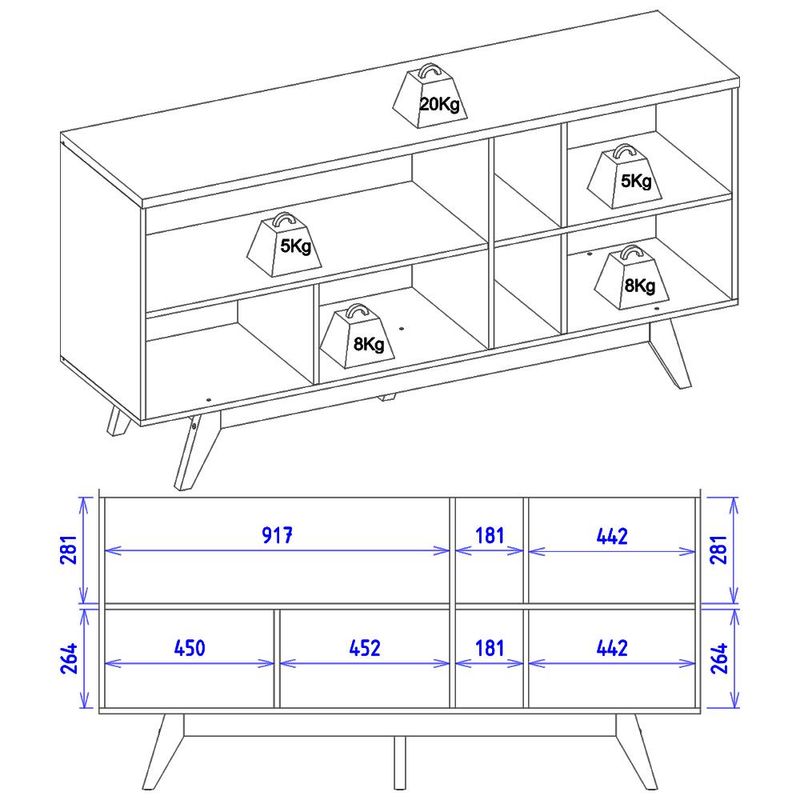 20Kg
5Kg
5Kg
8Kg
8Kg

281
917
181
442
281
264
450
452
181
442
264