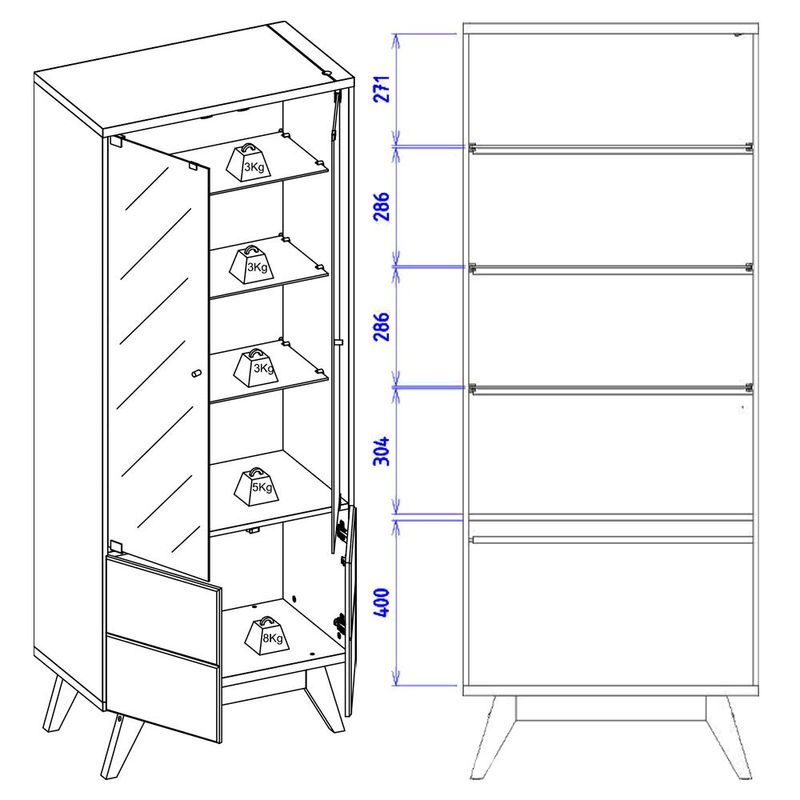 3Kg
3Kg
3Kg
5Kg
8Kg
271
286
286
304
400