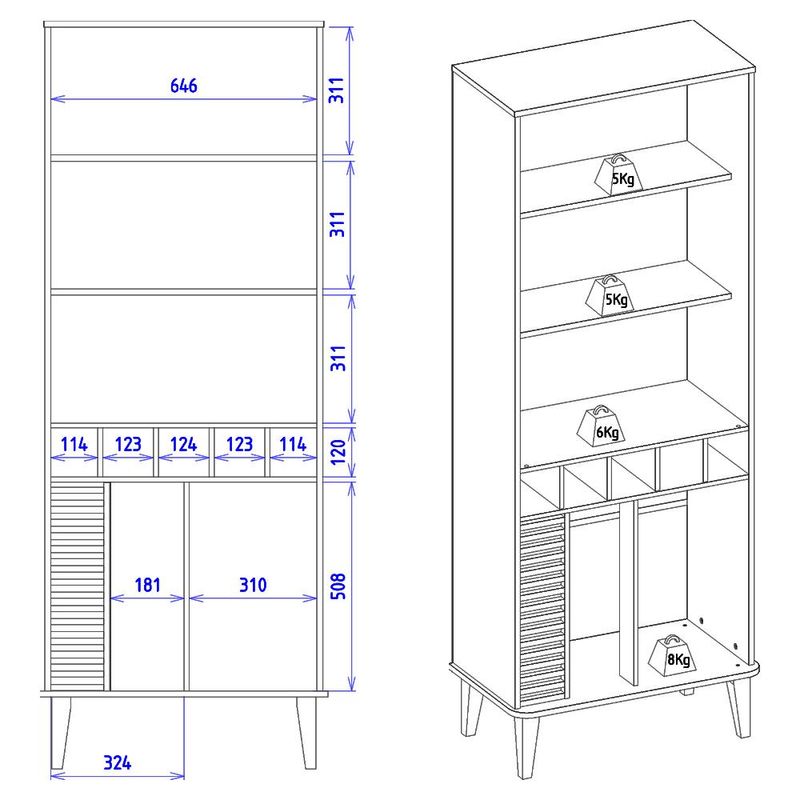 646
311
311
311
114 123 124 123 114
120
181
310
508
324
5Kg
5Kg
6Kg
8Kg