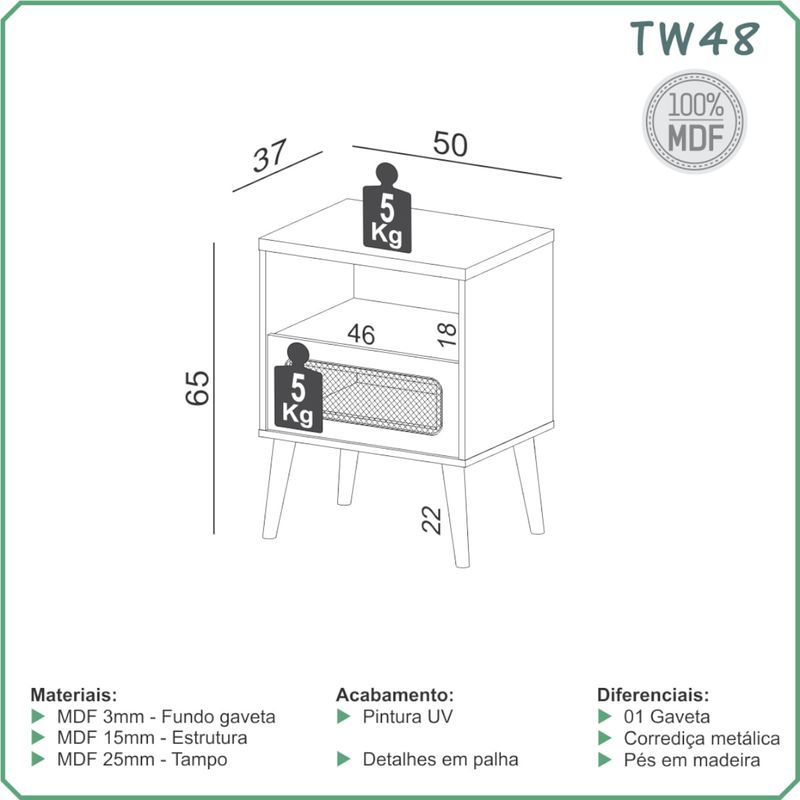 TW48

100% MDF

37

50

5 Kg

46

18

65

5 Kg

22

Materiais:
MDF 3mm - Fundo gaveta
MDF 15mm - Estrutura
MDF 25mm - Tampo

Acabamento:
Pintura UV
Detalhes em palha

Diferenciais:
01 Gaveta
Corrediça metálica
Pés em madeira