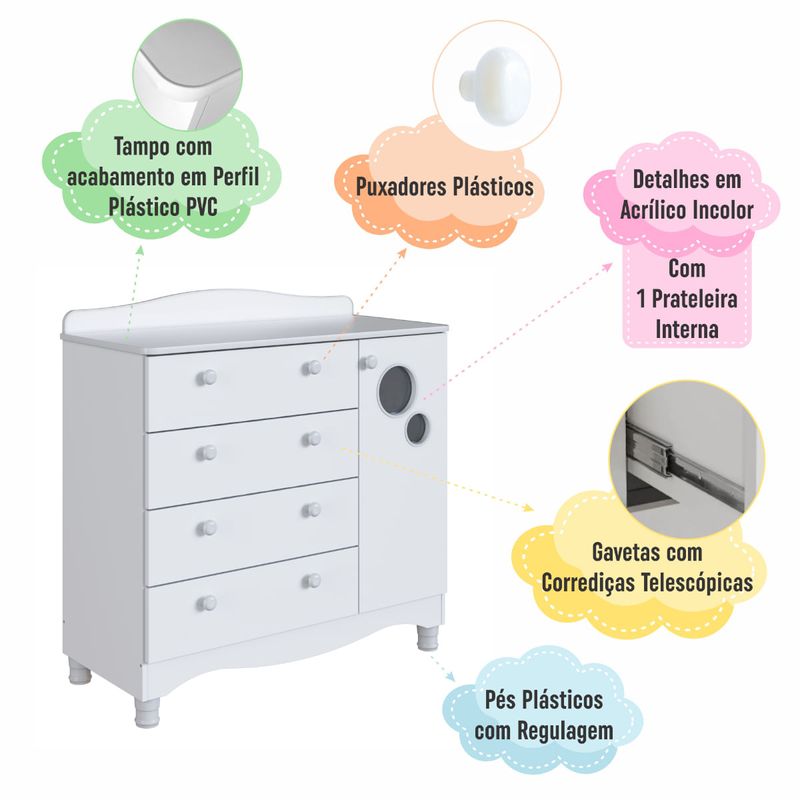 Tampo com acabamento em Perfil Plástico PVC

Puxadores Plásticos

Detalhes em Acrílico Incolor

Com 1 Prateleira Interna

Gavetas com Corrediças Telescópicas

Pés Plásticos com Regulagem