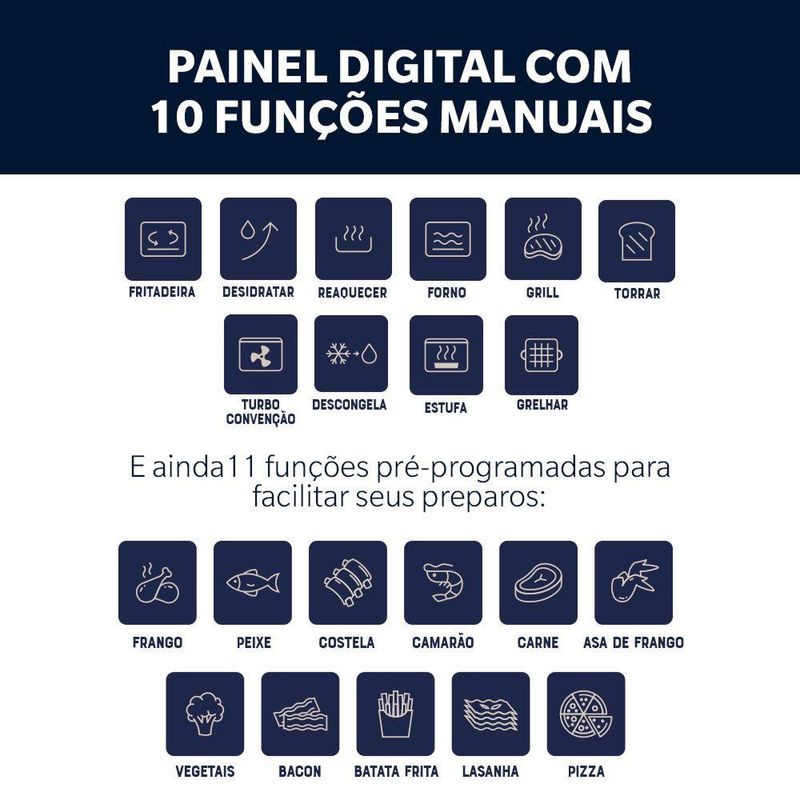 PAINEL DIGITAL COM
10 FUNÇÕES MANUAIS

FRITADEIRA
DESIDRATAR
REAQUECER
FORNO
GRILL
TORRAR
TURBO CONVENÇÃO
DESCONGELA
ESTUFA
GRELHAR

E ainda11 funções pré-programadas para facilitar seus preparos:

FRANGO
PEIXE
COSTELA
CAMARÃO
CARNE
ASA DE FRANGO
VEGETAIS
BACON
BATATA FRITA
LASANHA
PIZZA