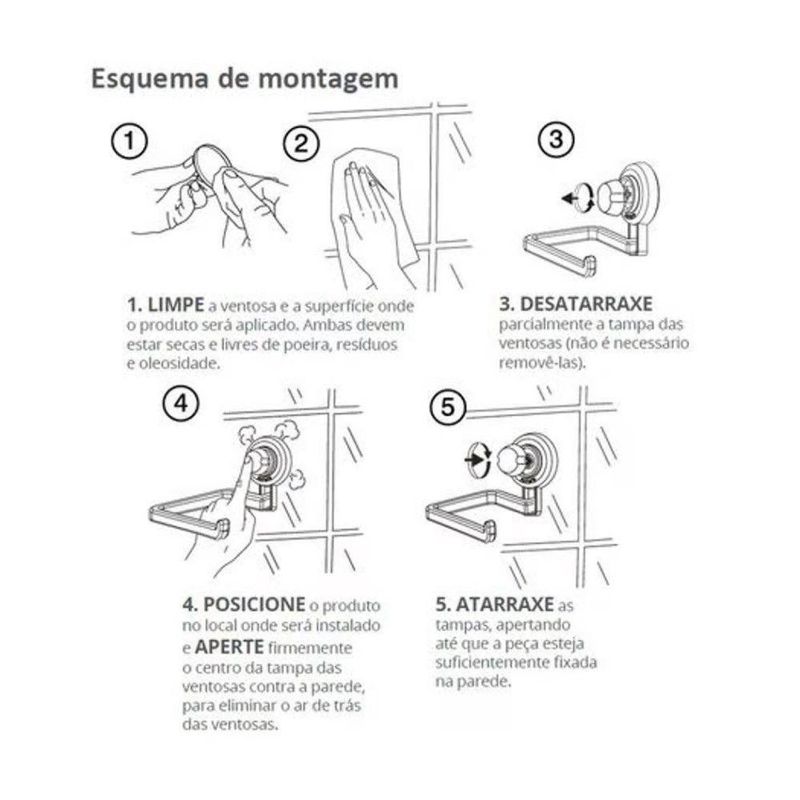 Esquema de montagem

1

2

3

1. LIMPE a ventosa e a superfície onde o produto será aplicado. Ambas devem estar secas e livres de poeira, resíduos e oleosidade.

3. DESATARRAXE parcialmente a tampa das ventosas (não é necessário removê-las).

4

5

4. POSICIONE o produto no local onde será instalado e APERTE firmemente o centro da tampa das ventosas contra a parede, para eliminar o ar de trás das ventosas.

5. ATARRAXE as tampas, apertando até que a peça esteja suficientemente fixada na parede.