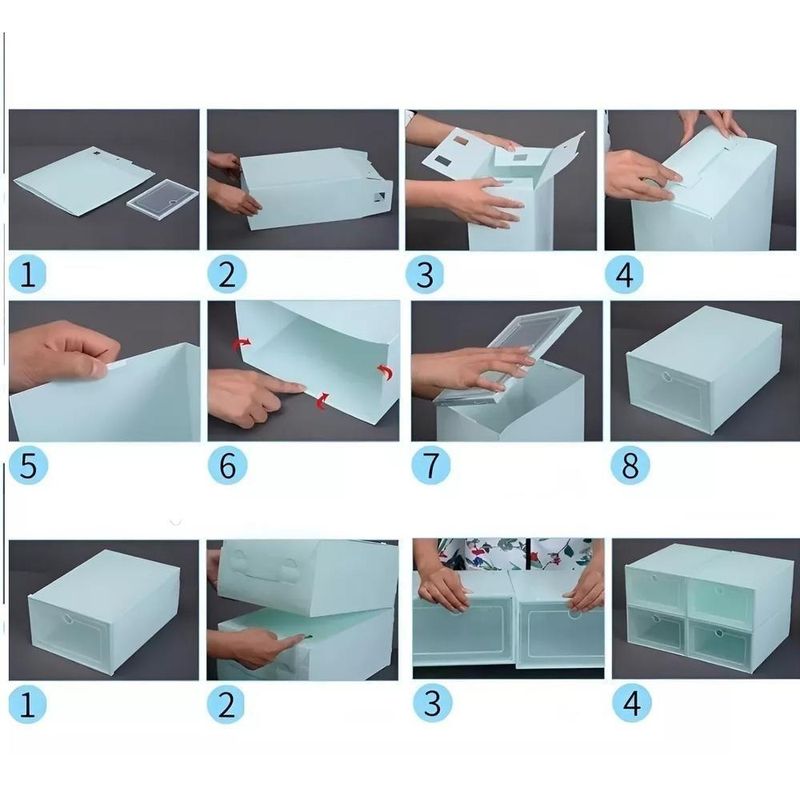 1
2
3
4
5
6
7
8
1
2
3
4