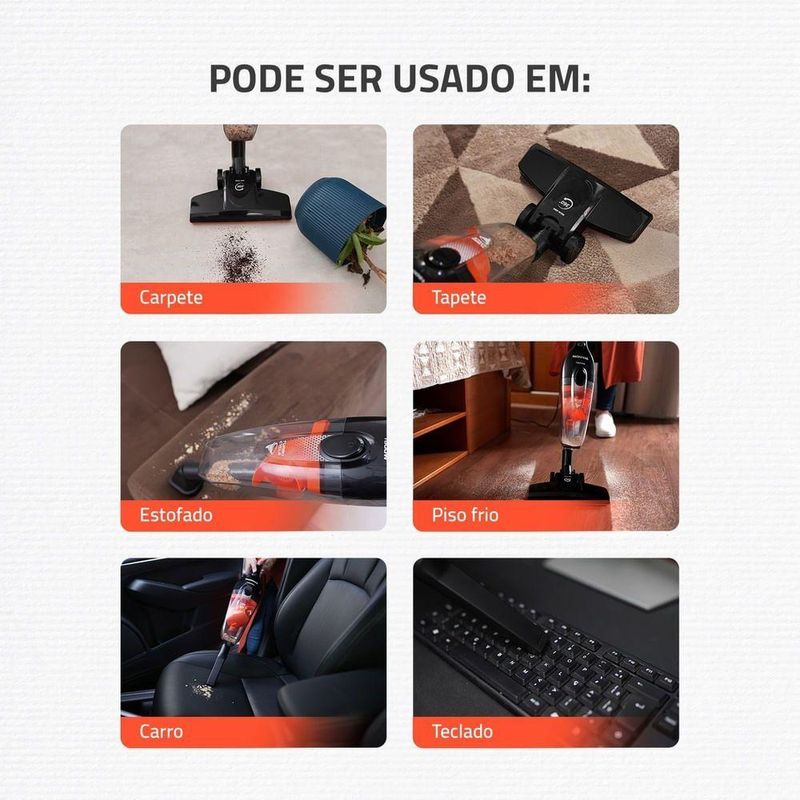 PODE SER USADO EM:

Carpete

Tapete

Estofado

Piso frio

Carro

Teclado