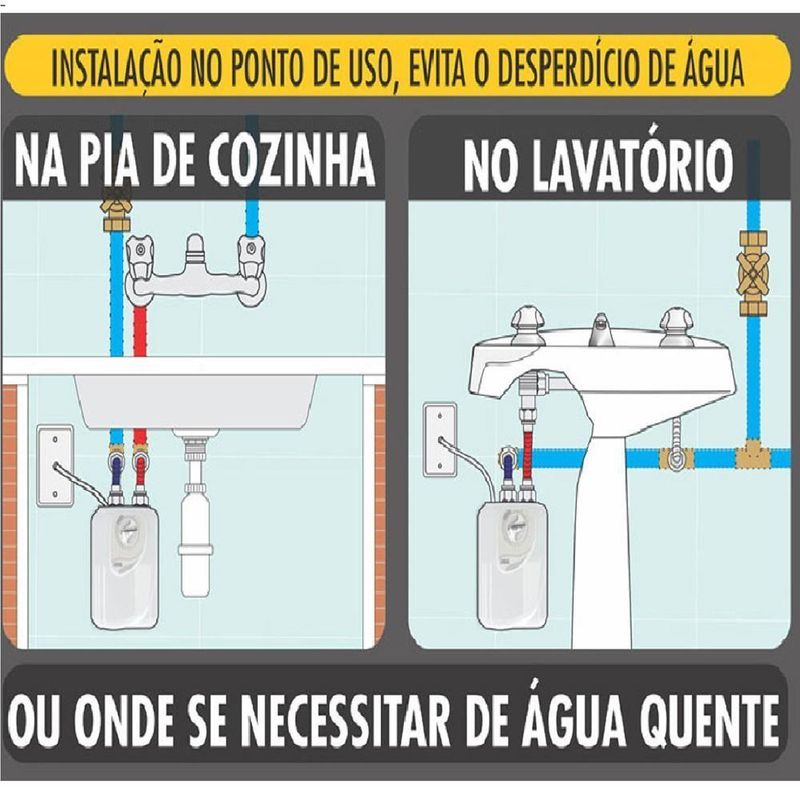 INSTALAÇÃO NO PONTO DE USO, EVITA O DESPERDÍCIO DE ÁGUA

NA PIA DE COZINHA

NO LAVATÓRIO

OU ONDE SE NECESSITAR DE ÁGUA QUENTE