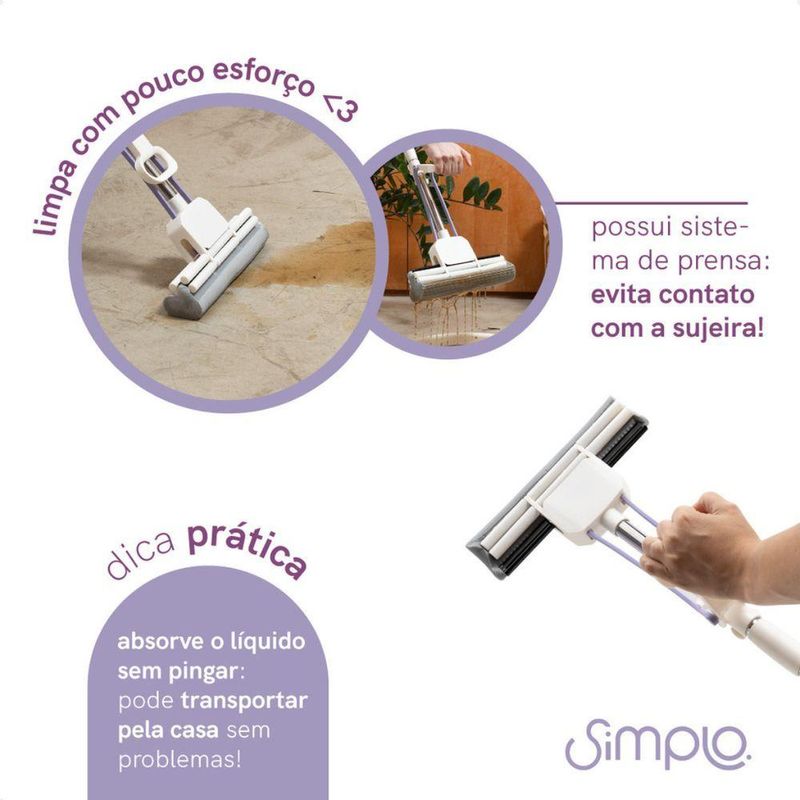 limpa com pouco esforço <3

possui sistema de prensa: evita contato com a sujeira!

dica prática

absorve o líquido sem pingar: pode transportar pela casa sem problemas!

Simplo.