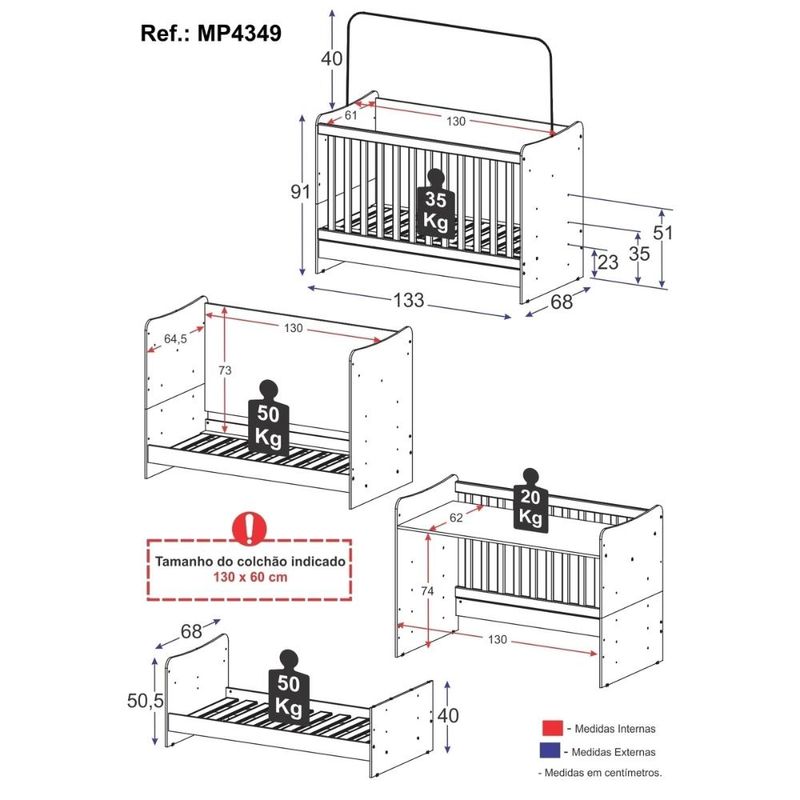 Ref.: MP4349

40
61
130
91
35 Kg
51
35
23
133
68

64,5
130
73
50 Kg

20 Kg
62
74
130

Tamanho do colchão indicado
130 x 60 cm

68
50,5
50 Kg
40

- Medidas Internas
- Medidas Externas
- Medidas em centímetros.