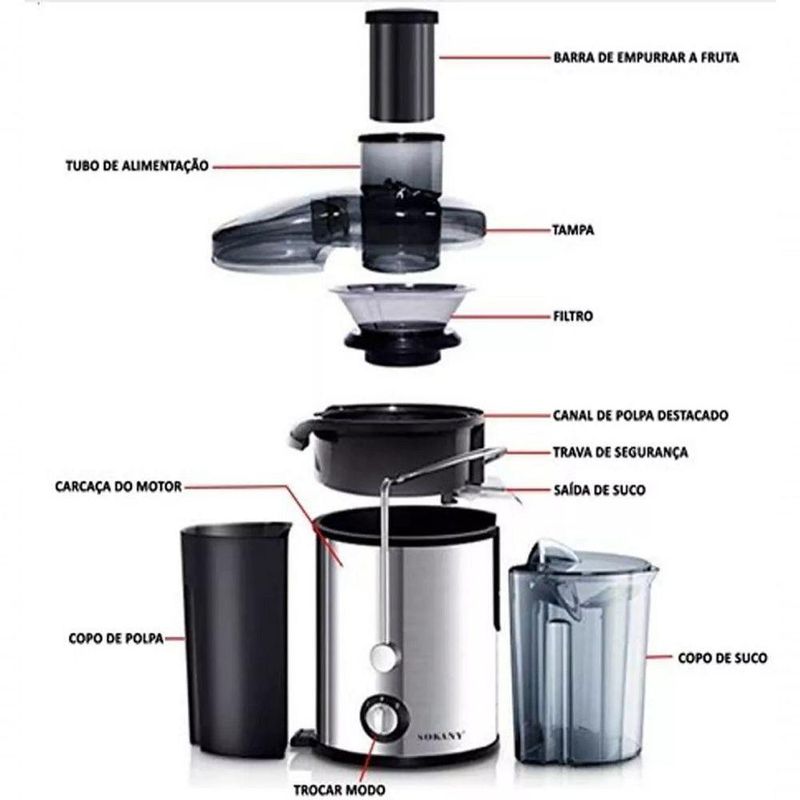 BARRA DE EMPURRAR A FRUTA

TUBO DE ALIMENTAÇÃO

TAMPA

FILTRO

CANAL DE POLPA DESTACADO

TRAVA DE SEGURANÇA

CARCAÇA DO MOTOR

SAÍDA DE SUCO

COPO DE POLPA

COPO DE SUCO

SOKANY

TROCAR MODO