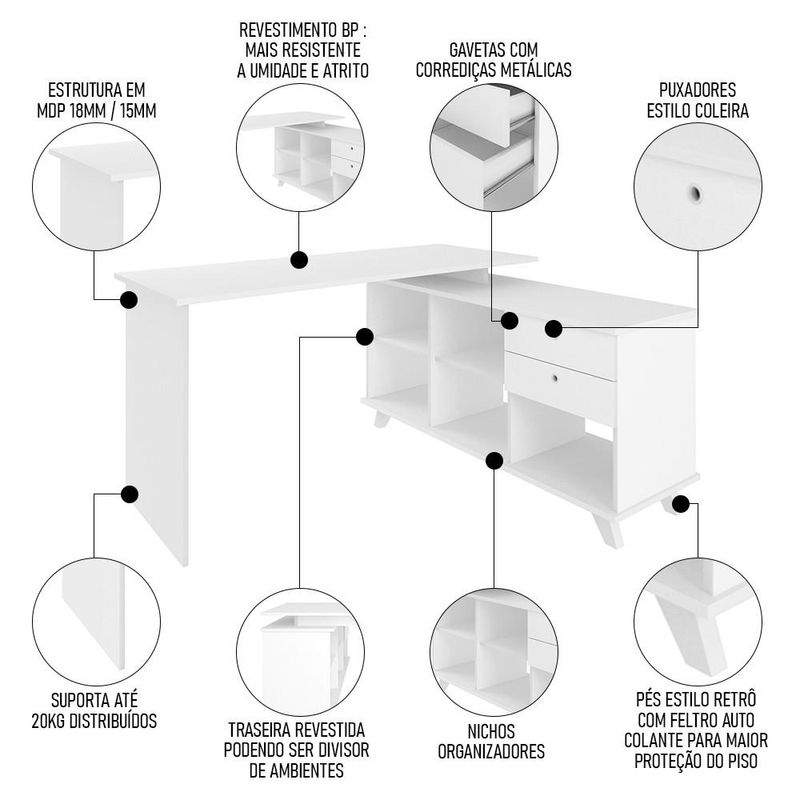 ESTRUTURA EM MDP 18MM / 15MM

REVESTIMENTO BP : MAIS RESISTENTE A UMIDADE E ATRITO

GAVETAS COM CORREDIÇAS METÁLICAS

PUXADORES ESTILO COLEIRA

SUPORTA ATÉ 20KG DISTRIBUÍDOS

TRASEIRA REVESTIDA PODENDO SER DIVISOR DE AMBIENTES

NICHOS ORGANIZADORES

PÉS ESTILO RETRÔ COM FELTRO AUTO COLANTE PARA MAIOR PROTEÇÃO DO PISO