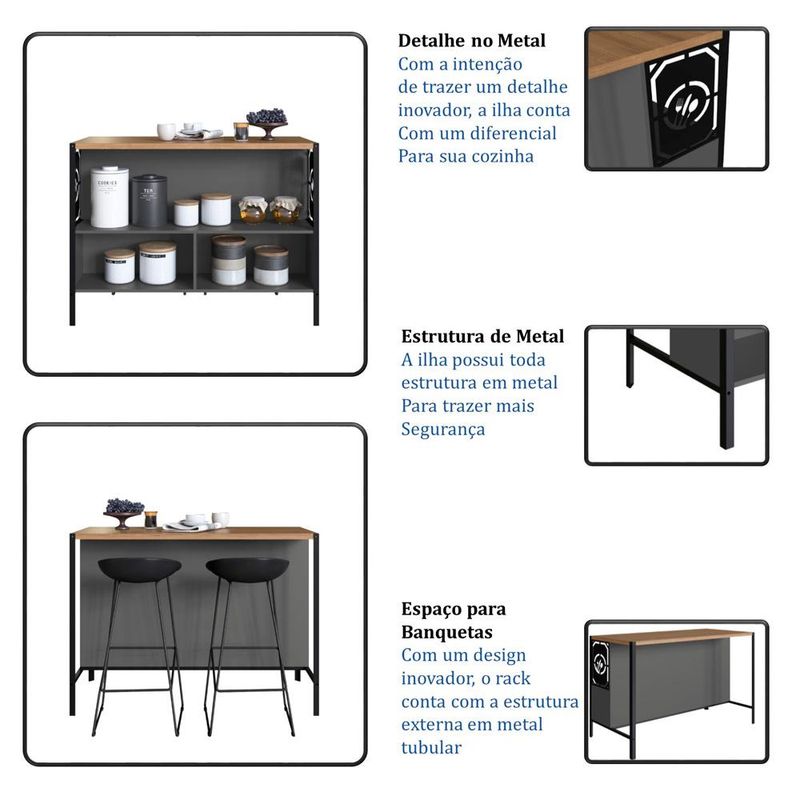 COOKIES

TEA

Detalhe no Metal
Com a intenção de trazer um detalhe inovador, a ilha conta Com um diferencial Para sua cozinha

Estrutura de Metal
A ilha possui toda estrutura em metal Para trazer mais Segurança

Espaço para Banquetas
Com um design inovador, o rack conta com a estrutura externa em metal tubular