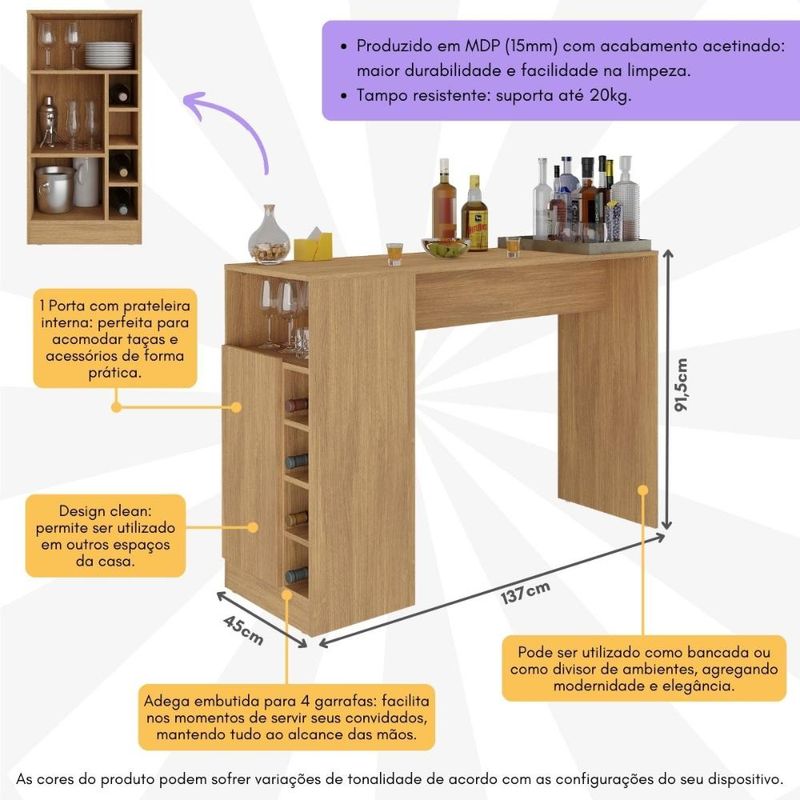 • Produzido em MDP (15mm) com acabamento acetinado: maior durabilidade e facilidade na limpeza.
• Tampo resistente: suporta até 20kg.

1 Porta com prateleira interna: perfeita para acomodar taças e acessórios de forma prática.

Design clean: permite ser utilizado em outros espaços da casa.

91,5cm

137cm

45cm

Pode ser utilizado como bancada ou como divisor de ambientes, agregando modernidade e elegância.

Adega embutida para 4 garrafas: facilita nos momentos de servir seus convidados, mantendo tudo ao alcance das mãos.

As cores do produto podem sofrer variações de tonalidade de acordo com as configurações do seu dispositivo.