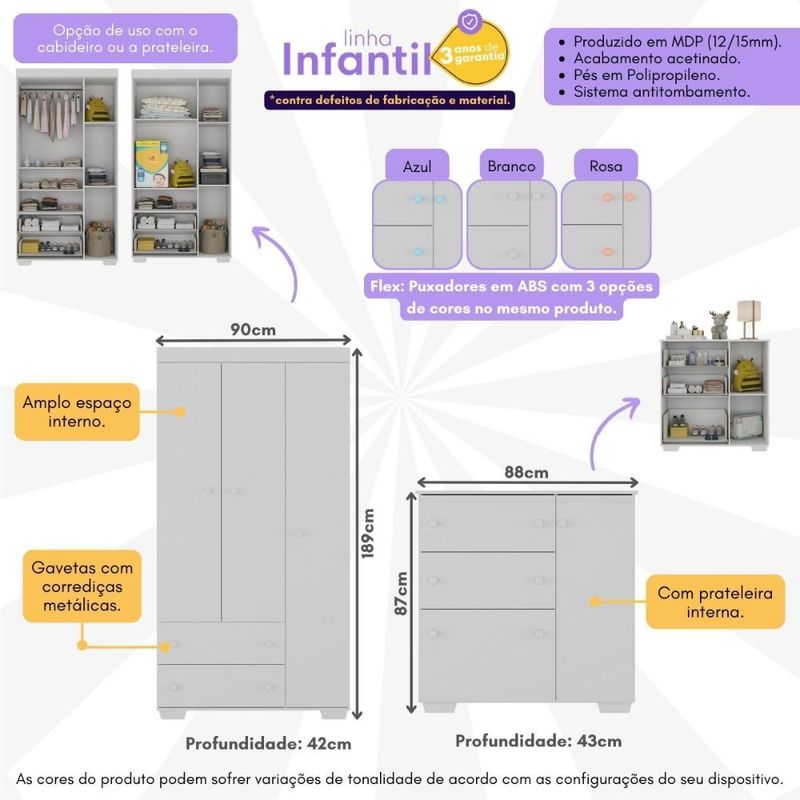 Opção de uso com o cabideiro ou a prateleira.

linha
Infantil
3 anos de garantia
*contra defeitos de fabricação e material.

• Produzido em MDP (12/15mm).
• Acabamento acetinado.
• Pés em Polipropileno.
• Sistema antitombamento.

Azul
Branco
Rosa

Flex: Puxadores em ABS com 3 opções de cores no mesmo produto.

90cm

Amplo espaço interno.

189cm

Gavetas com corrediças metálicas.

Profundidade: 42cm

88cm

87cm

Com prateleira interna.

Profundidade: 43cm

As cores do produto podem sofrer variações de tonalidade de acordo com as configurações do seu dispositivo.