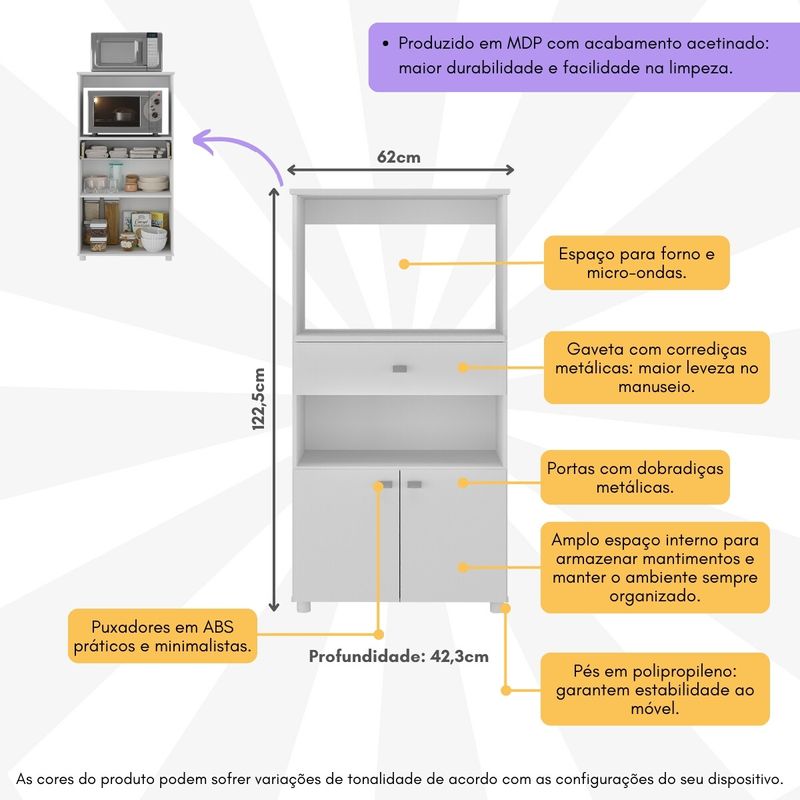 • Produzido em MDP com acabamento acetinado: maior durabilidade e facilidade na limpeza.

62cm

122,5cm

Espaço para forno e micro-ondas.

Gaveta com corrediças metálicas: maior leveza no manuseio.

Portas com dobradiças metálicas.

Amplo espaço interno para armazenar mantimentos e manter o ambiente sempre organizado.

Puxadores em ABS práticos e minimalistas.

Profundidade: 42,3cm

Pés em polipropileno: garantem estabilidade ao móvel.

As cores do produto podem sofrer variações de tonalidade de acordo com as configurações do seu dispositivo.