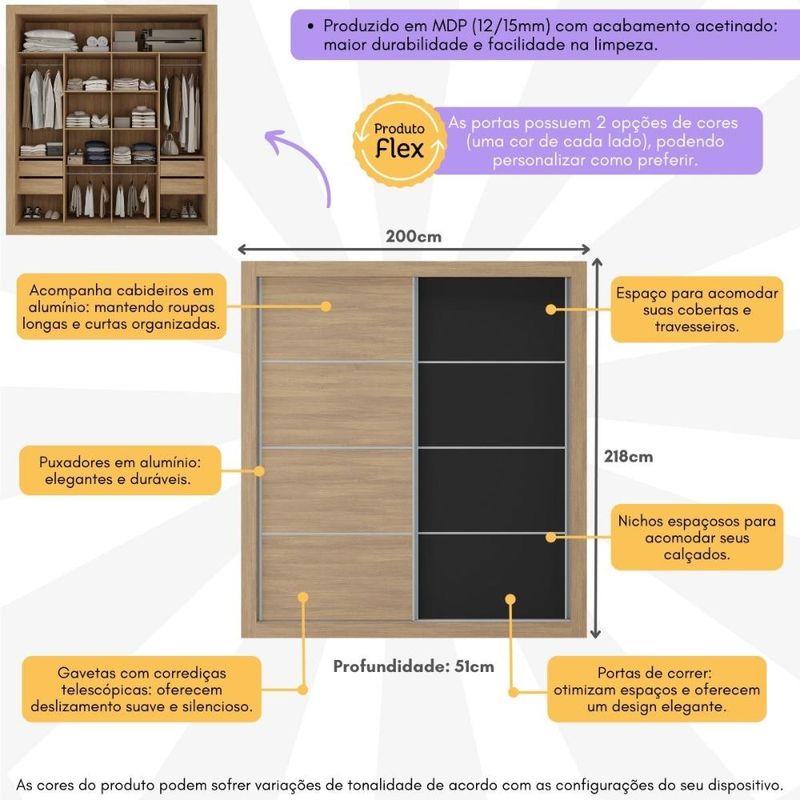 • Produzido em MDP (12/15mm) com acabamento acetinado: maior durabilidade e facilidade na limpeza.

Produto Flex

As portas possuem 2 opções de cores (uma cor de cada lado), podendo personalizar como preferir.

200cm

Acompanha cabideiros em alumínio: mantendo roupas longas e curtas organizadas.

Espaço para acomodar suas cobertas e travesseiros.

Puxadores em alumínio: elegantes e duráveis.

218cm

Nichos espaçosos para acomodar seus calçados.

Gavetas com corrediças telescópicas: oferecem deslizamento suave e silencioso.

Profundidade: 51cm

Portas de correr: otimizam espaços e oferecem um design elegante.

As cores do produto podem sofrer variações de tonalidade de acordo com as configurações do seu dispositivo.