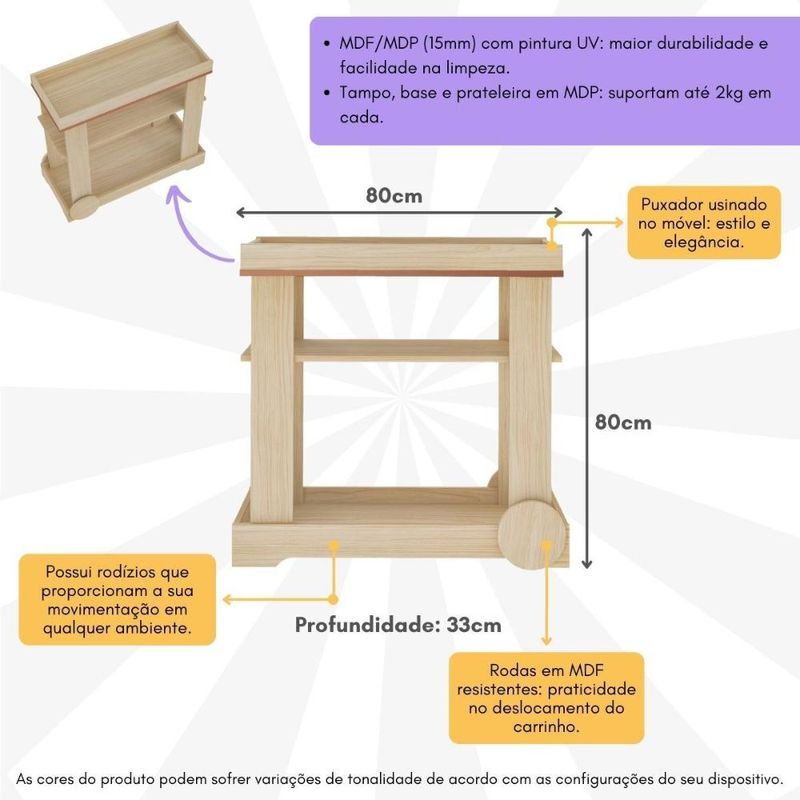 • MDF/MDP (15mm) com pintura UV: maior durabilidade e facilidade na limpeza.
• Tampo, base e prateleira em MDP: suportam até 2kg em cada.

80cm

Puxador usinado no móvel: estilo e elegância.

80cm

Possui rodízios que proporcionam a sua movimentação em qualquer ambiente.

Profundidade: 33cm

Rodas em MDF resistentes: praticidade no deslocamento do carrinho.

As cores do produto podem sofrer variações de tonalidade de acordo com as configurações do seu dispositivo.