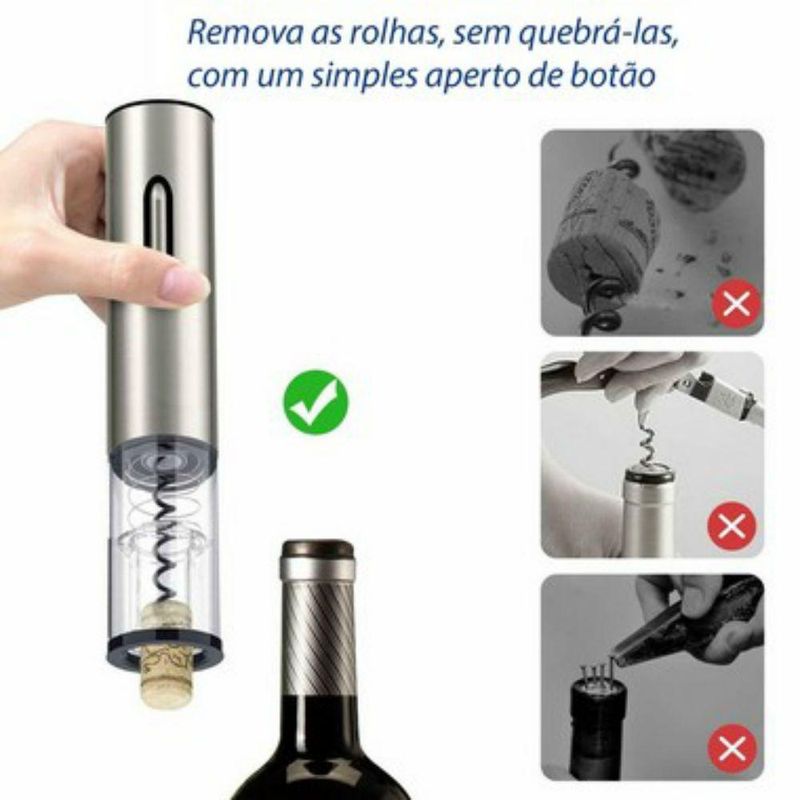 Remova as rolhas, sem quebrá-las, com um simples aperto de botão