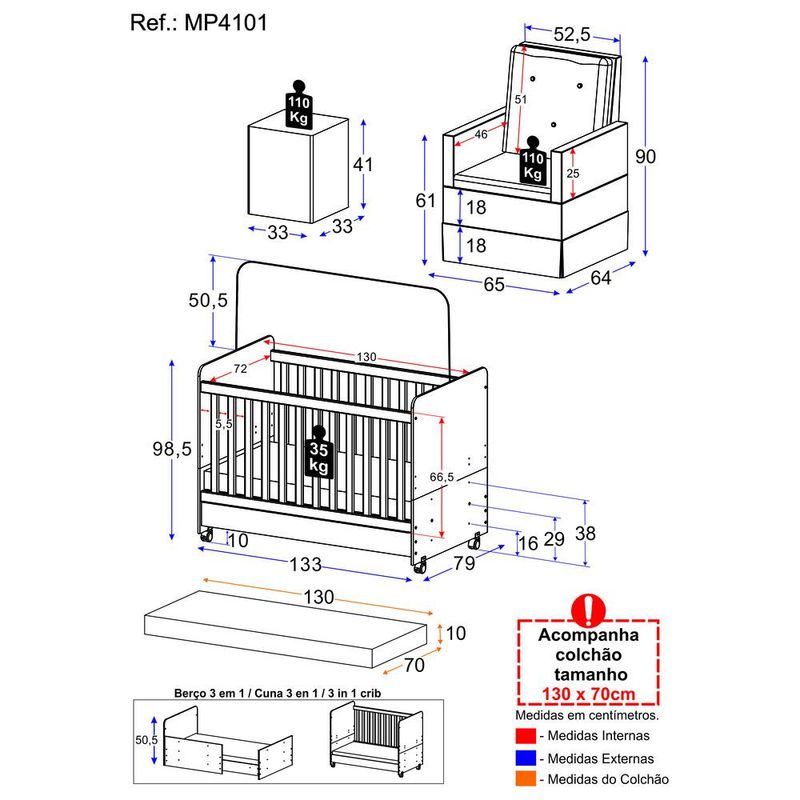 Ref.: MP4101

110 Kg

41

33

33

52,5

51

46

110 Kg

25

90

61

18

18

65

64

50,5

130

72

5,5

35 kg

66,5

98,5

10

133

79

16

29

38

130

10

70

Acompanha colchão tamanho 130 x 70cm

Berço 3 em 1 / Cuna 3 en 1 / 3 in 1 crib

50,5

Medidas em centímetros.

- Medidas Internas

- Medidas Externas

- Medidas do Colchão