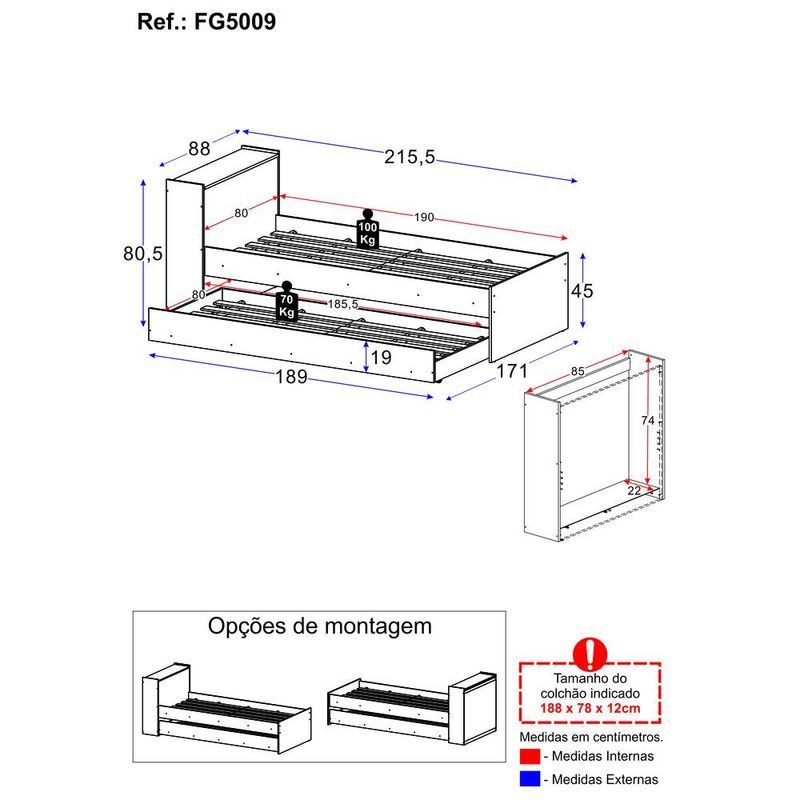 Ref.: FG5009

88
215,5
80
190
100 Kg
80,5
45
80
70 Kg
185,5
19
189
171
85
74
22

Opções de montagem

Tamanho do colchão indicado
188 x 78 x 12cm

Medidas em centímetros.
- Medidas Internas
- Medidas Externas