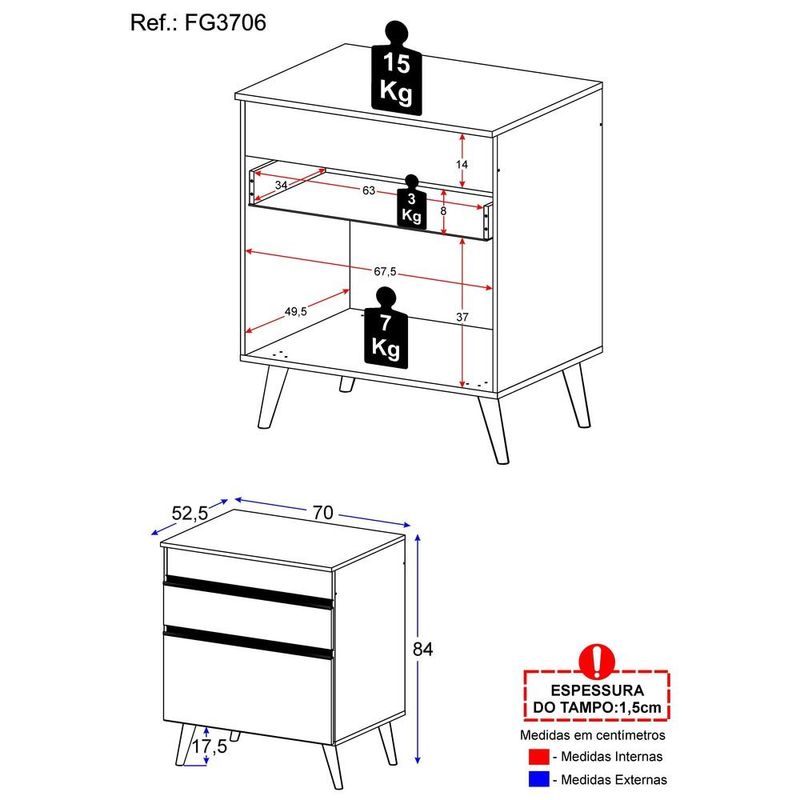 Ref.: FG3706

15 Kg

14

34

63

3 Kg

8

67,5

49,5

7 Kg

37

52,5

70

84

17,5

ESPESSURA DO TAMPO:1,5cm

Medidas em centímetros

- Medidas Internas

- Medidas Externas