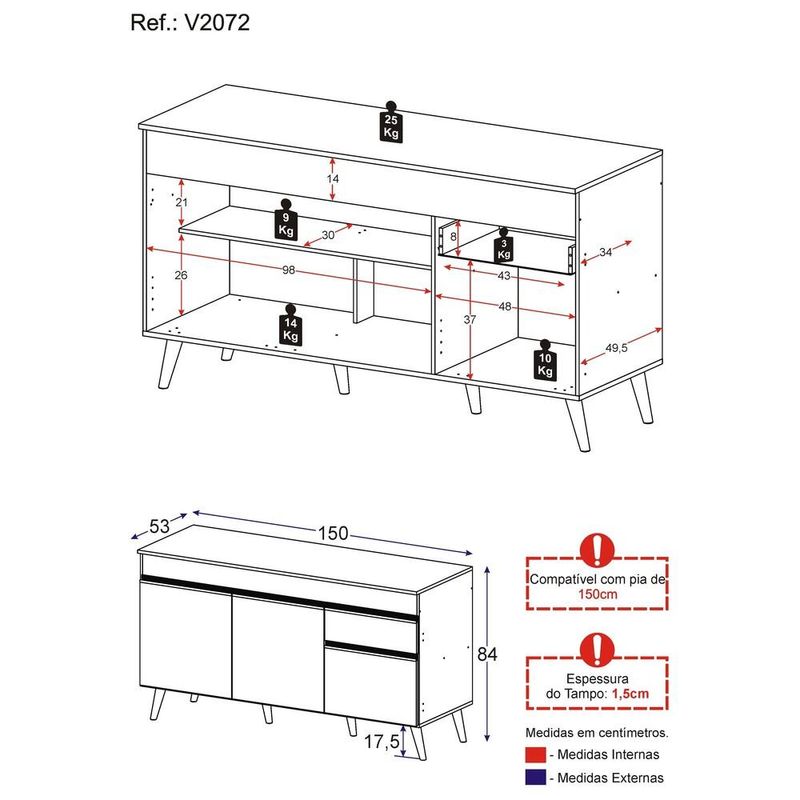 Ref.: V2072

25 Kg

14

21

9 Kg

30

8

3 Kg

34

26

98

43

48

37

14 Kg

10 Kg

49,5

53

150

84

17,5

Compatível com pia de 150cm

Espessura do Tampo: 1,5cm

Medidas em centímetros.

- Medidas Internas

- Medidas Externas